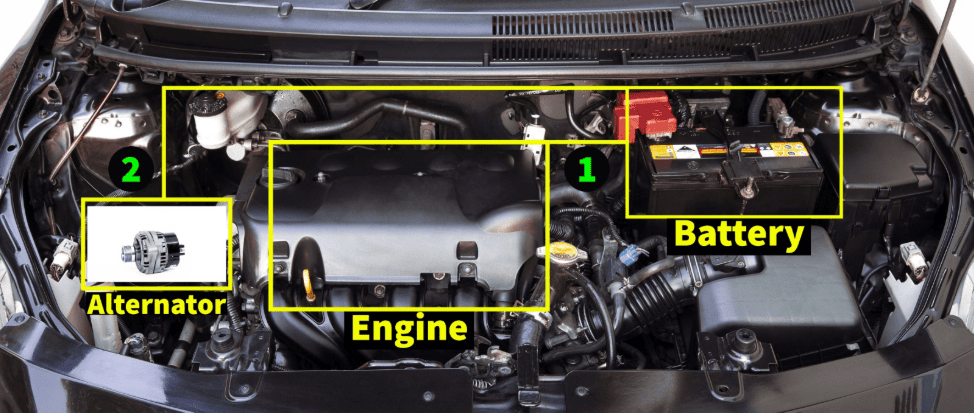 2

1

Battery

Alternator

Engine