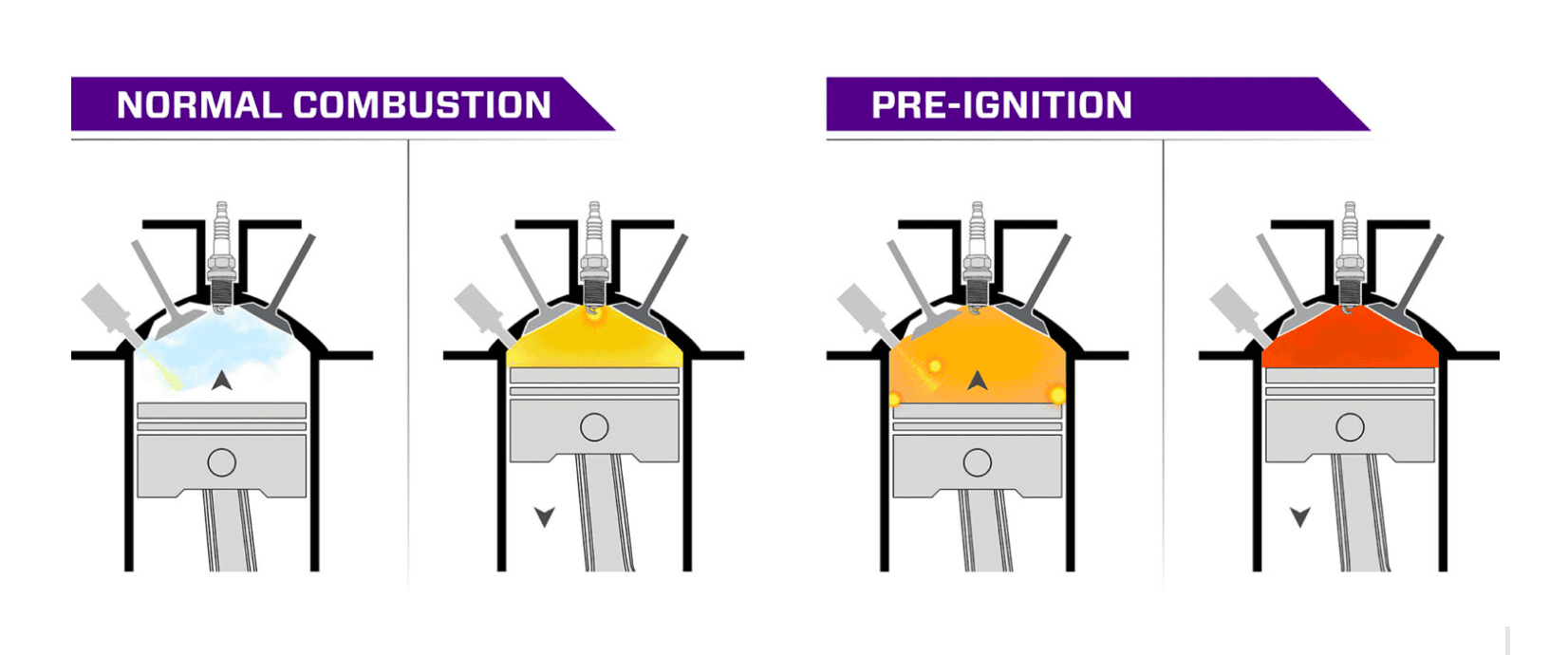 NORMAL COMBUSTION

PRE-IGNITION